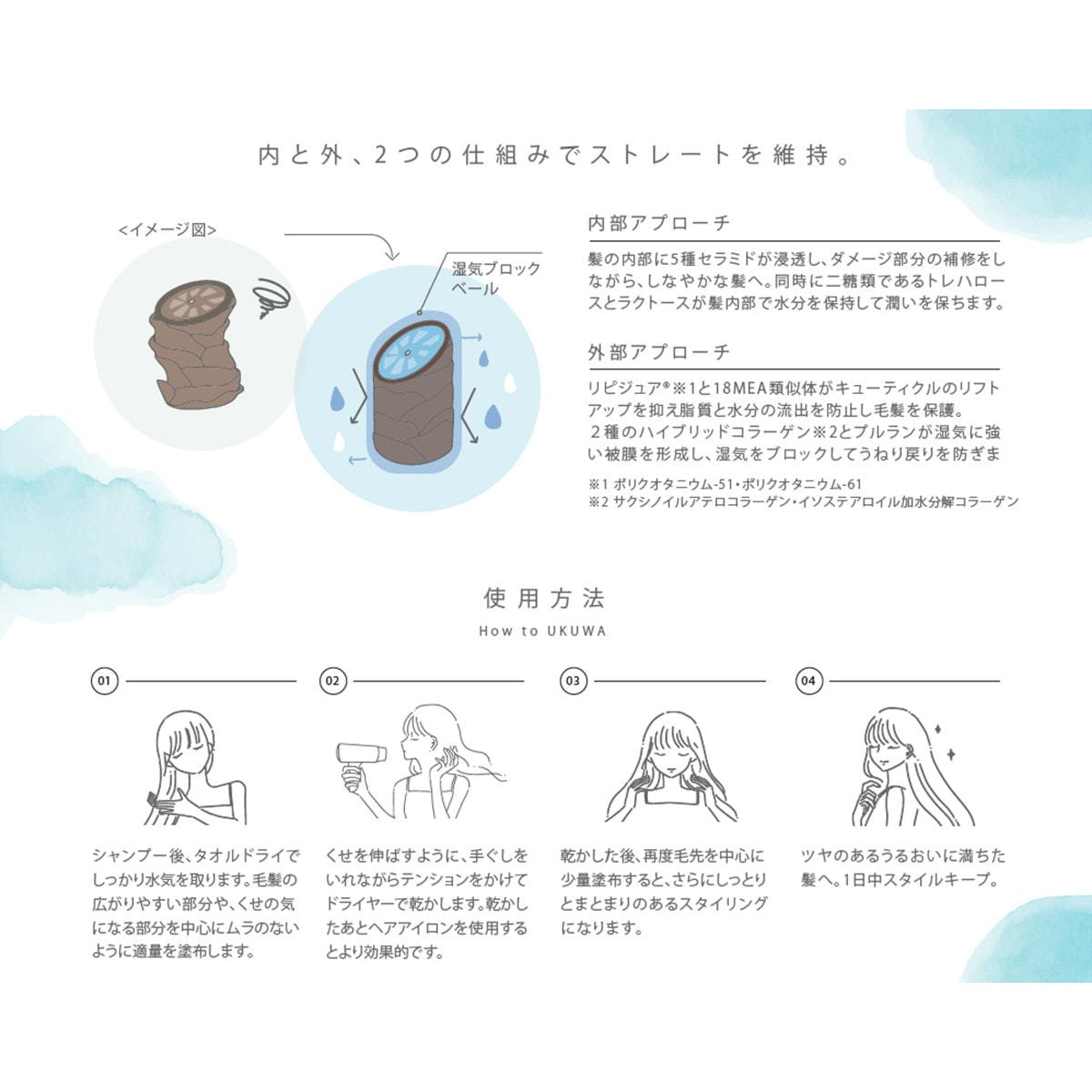 内と外、2つの仕組みでストレートを維持。

<イメージ図>

湿気ブロックベール

内部アプローチ

髪の内部に5種セラミドが浸透し、ダメージ部分の補修をしながら、しなやかな髪へ。同時に二糖類であるトレハロースとラクトースが髪内部で水分を保持して潤いを保ちます。

外部アプローチ

リピジュア®※1と18MEA類似体がキューティクルのリフトアップを抑え脂質と水分の流出を防止し毛髪を保護。
２種のハイブリッドコラーゲン※2とプルランが湿気に強い被膜を形成し、湿気をブロックしてうねり戻りを防ぎま

※1 ポリクオタニウム-51・ポリクオタニウム-61
※2 サクシノイルアテロコラーゲン・イソステアロイル加水分解コラーゲン

使用方法
How to UKUWA

01

シャンプー後、タオルドライでしっかり水気を取ります。毛髪の広がりやすい部分や、くせの気になる部分を中心にムラのないように適量を塗布します。

02

くせを伸ばすように、手ぐしをいれながらテンションをかけてドライヤーで乾かします。乾かしたあとヘアアイロンを使用するとより効果的です。

03

乾かした後、再度毛先を中心に少量塗布すると、さらにしっとりとまとまりのあるスタイリングになります。

04

ツヤのあるうるおいに満ちた髪へ。1日中スタイルキープ。